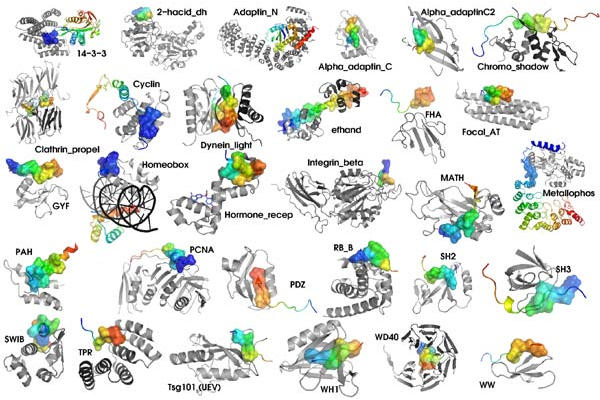 14-3-3
2-hacid_dh
Adaptin_N
Alpha_adaptin_C
Alpha_adaptinC2
Chromo_shadow
Clathrin_propel
Cyclin
Dynein_light
efhand
FHA
Focal_AT
GYF
Homeobox
Hormone_recep
Integrin_beta
MATH
Metallophos
PAH
PCNA
PDZ
RB_B
SH2
SH3
SWIB
TPR
Tsg101_(UEV)
WH1
WD40
WW